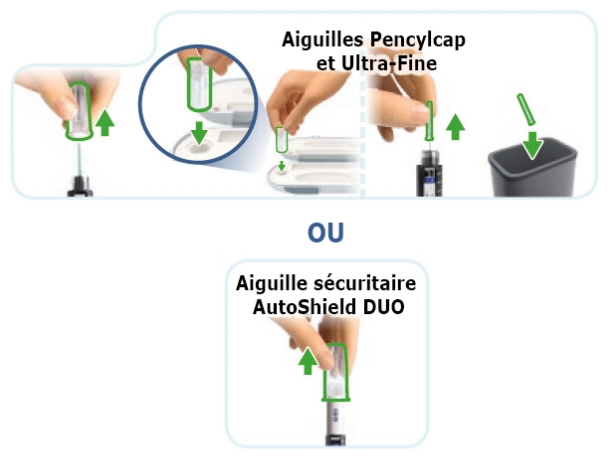 Aiguilles Pencylcap et Ultra-Fine

OU

Aiguille sécuritaire AutoShield DUO